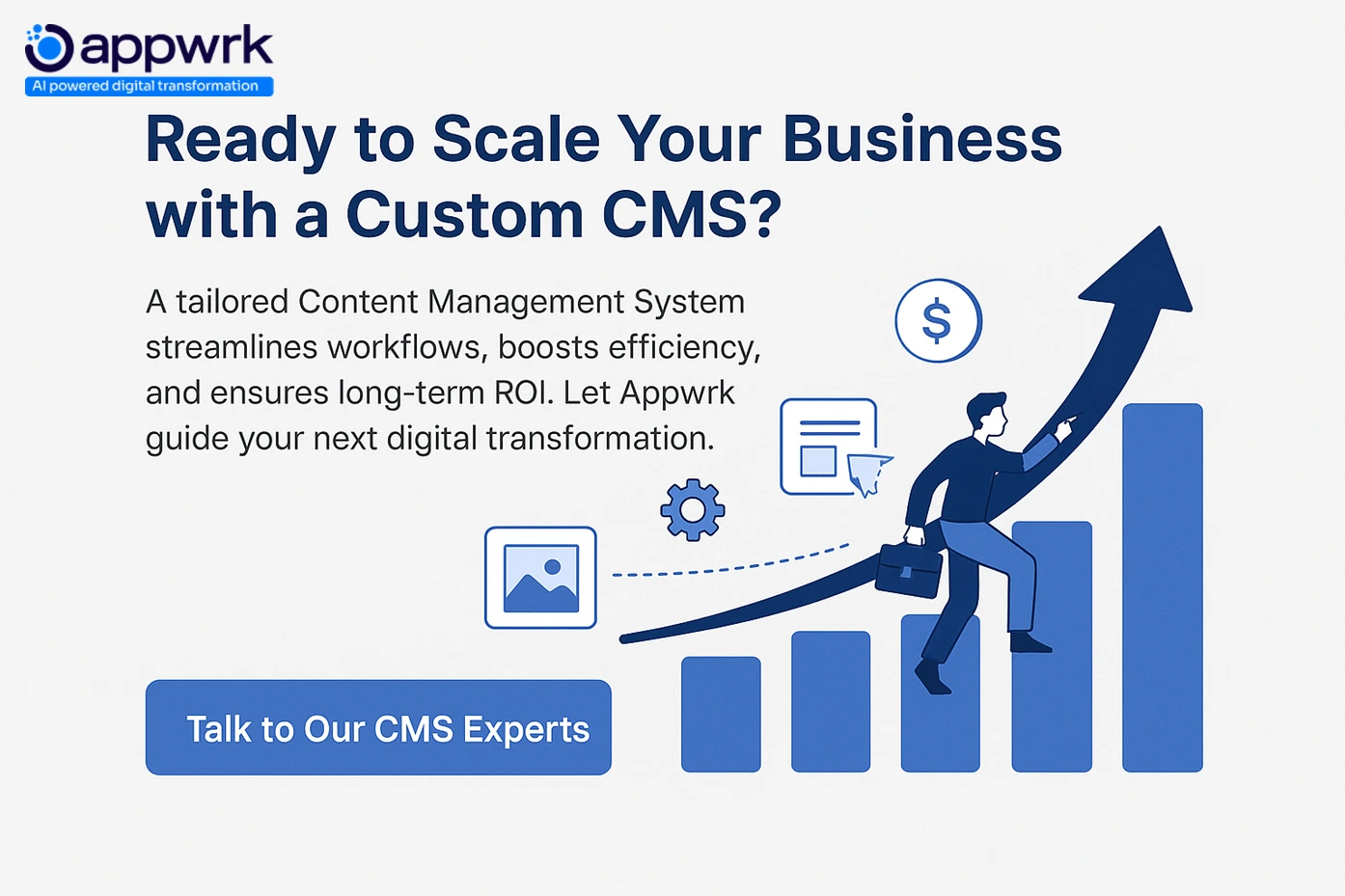 appwrk
AI powered digital transformation

Ready to Scale Your Business with a Custom CMS?

A tailored Content Management System streamlines workflows, boosts efficiency, and ensures long-term ROI. Let Appwrk guide your next digital transformation.

$

Talk to Our CMS Experts